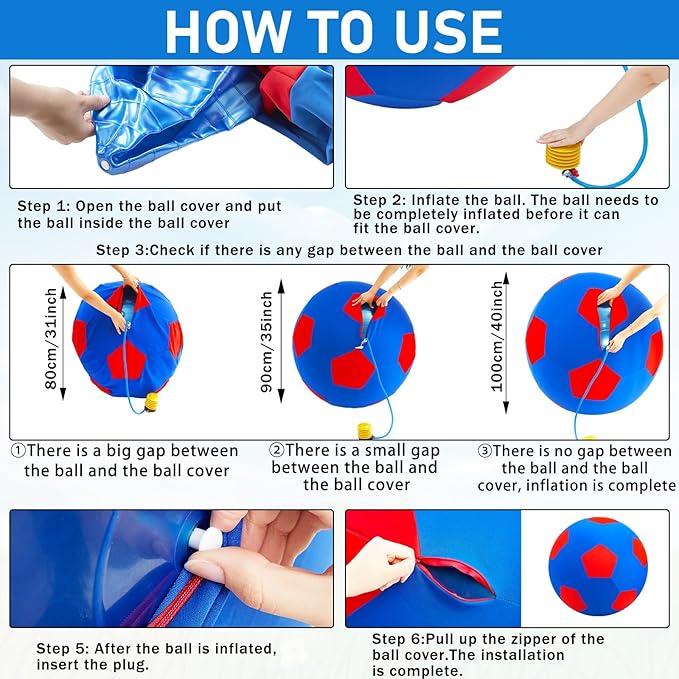 HOW TO USE

Step 1: Open the ball cover and put the ball inside the ball cover

Step 2: Inflate the ball. The ball needs to be completely inflated before it can fit the ball cover.

Step 3:Check if there is any gap between the ball and the ball cover

80cm/31inch

90cm/35inch

100cm/40inch

①There is a big gap between the ball and the ball cover

②There is a small gap between the ball and the ball cover

③There is no gap between the ball and the ball cover, inflation is complete

Step 5: After the ball is inflated, insert the plug.

Step 6:Pull up the zipper of the ball cover.The installation is complete.