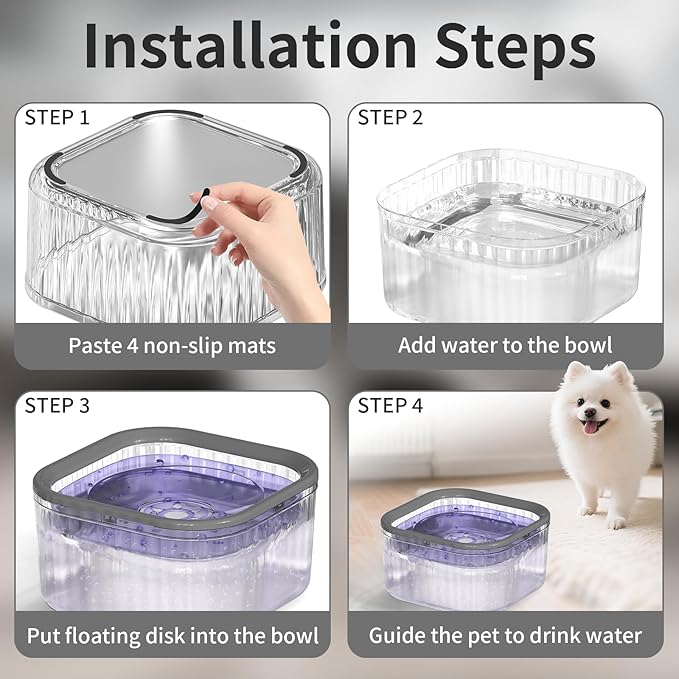 Installation Steps

STEP 1

Paste 4 non-slip mats

STEP 2

Add water to the bowl

STEP 3

Put floating disk into the bowl

STEP 4

Guide the pet to drink water