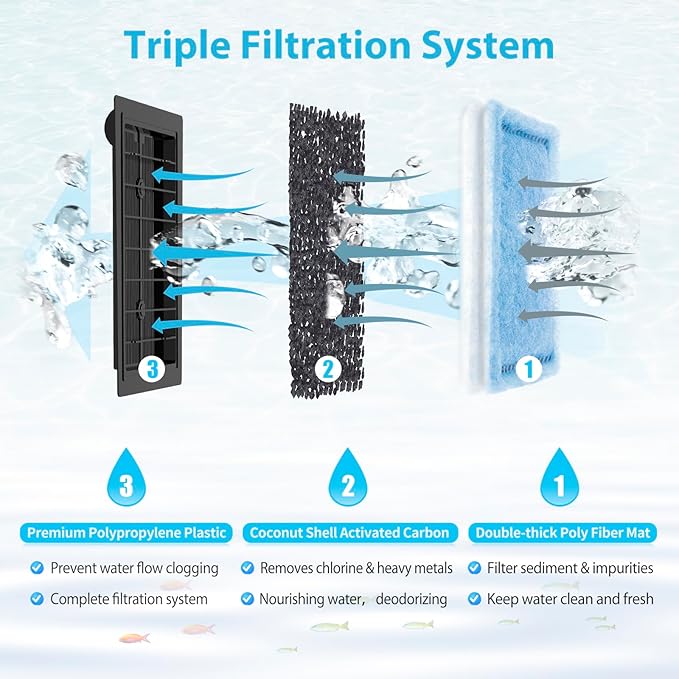 Triple Filtration System

3

2

1

3

Premium Polypropylene Plastic

Prevent water flow clogging

Complete filtration system

2

Coconut Shell Activated Carbon

Removes chlorine & heavy metals

Nourishing water,　deodorizing

1

Double-thick Poly Fiber Mat

Filter sediment & impurities

Keep water clean and fresh