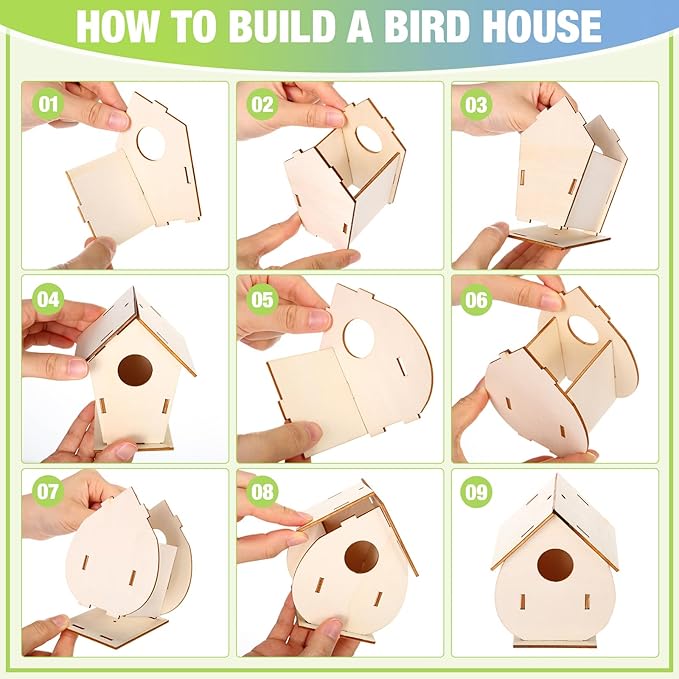 HOW TO BUILD A BIRD HOUSE

01

02

03

04

05

06

07

08

09