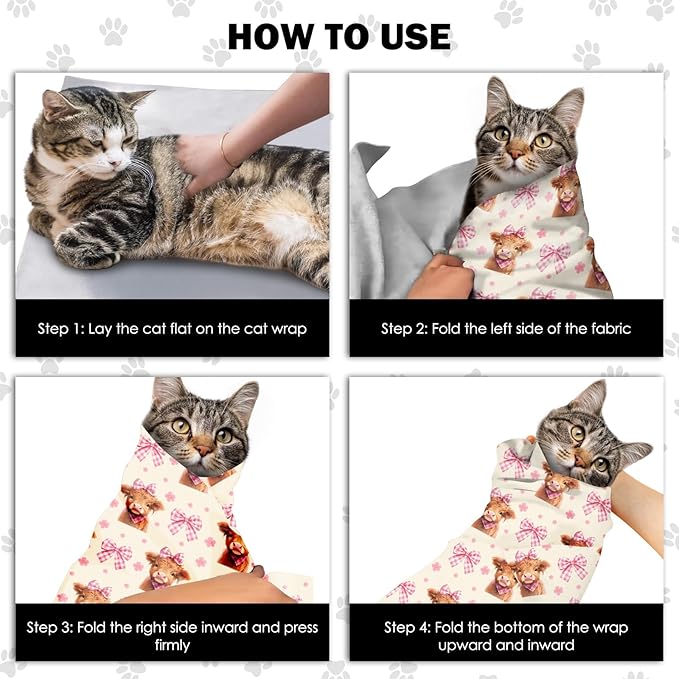 HOW TO USE

Step 1: Lay the cat flat on the cat wrap

Step 2: Fold the left side of the fabric

Step 3: Fold the right side inward and press firmly

Step 4: Fold the bottom of the wrap upward and inward