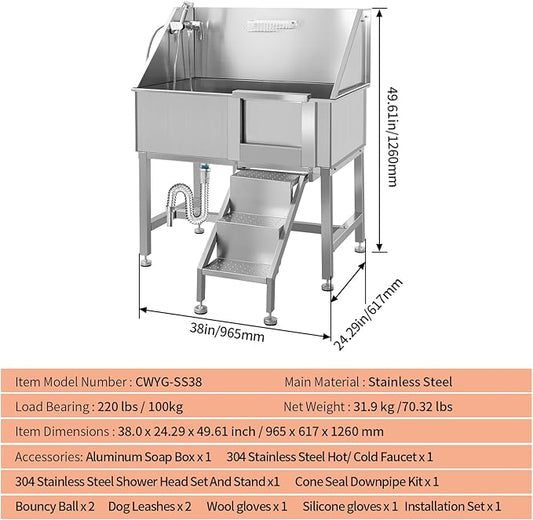 49.61in/1260mm

38in/965mm

24.29in/617mm

Item Model Number : CWYG-SS38 Main Material : Stainless Steel

Load Bearing : 220 lbs / 100kg Net Weight : 31.9 kg /70.32 lbs

Item Dimensions : 38.0 x 24.29 x 49.61 inch / 965 x 617 x 1260 mm

Accessories: Aluminum Soap Box x 1 304 Stainless Steel Hot/ Cold Faucet x 1

304 Stainless Steel Shower Head Set And Stand x1 Cone Seal Downpipe Kit x 1

Bouncy Ball x 2 Dog Leashes x 2 Wool gloves x 1 Silicone gloves x 1 Installation Set x 1