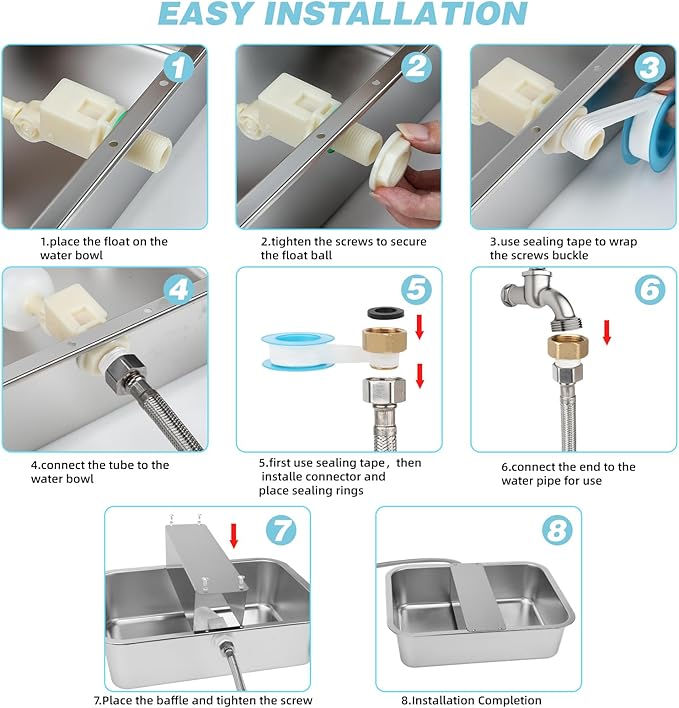 EASY INSTALLATION

1

1.place the float on the water bowl

2

2.tighten the screws to secure the float ball

3

3.use sealing tape to wrap the screws buckle

4

4.connect the tube to the water bowl

5

5.first use sealing tape，then installe connector and place sealing rings

6

6.connect the end to the water pipe for use

7

7.Place the baffle and tighten the screw

8

8.Installation Completion