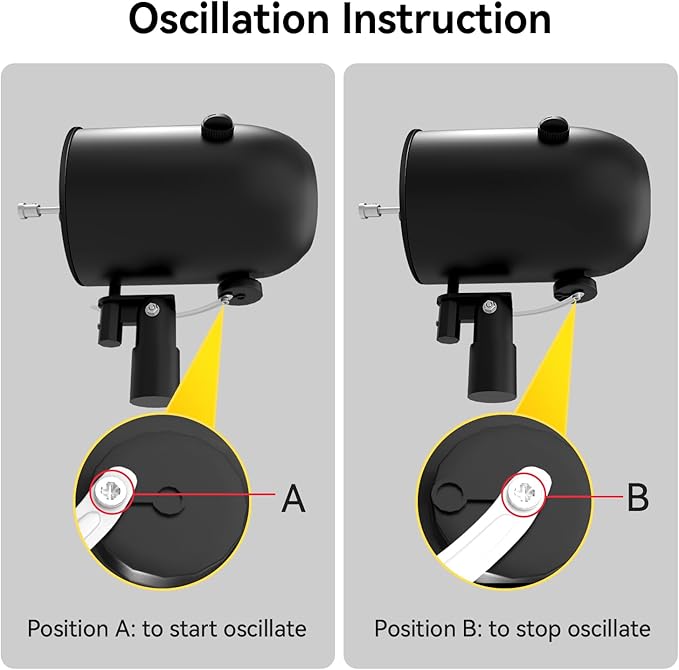 Oscillation Instruction

A

Position A: to start oscillate

B

Position B: to stop oscillate