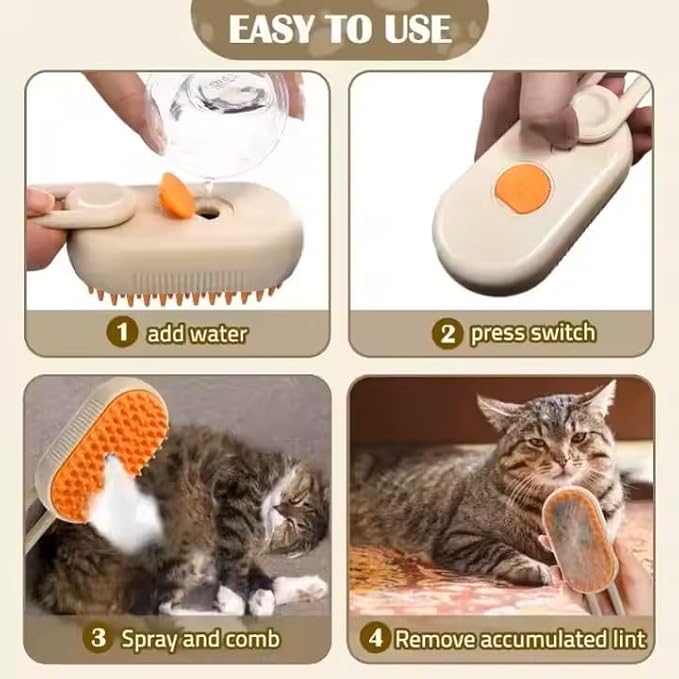 EASY TO USE

1 add water

2 press switch

3 Spray and comb

4 Remove accumulated lint